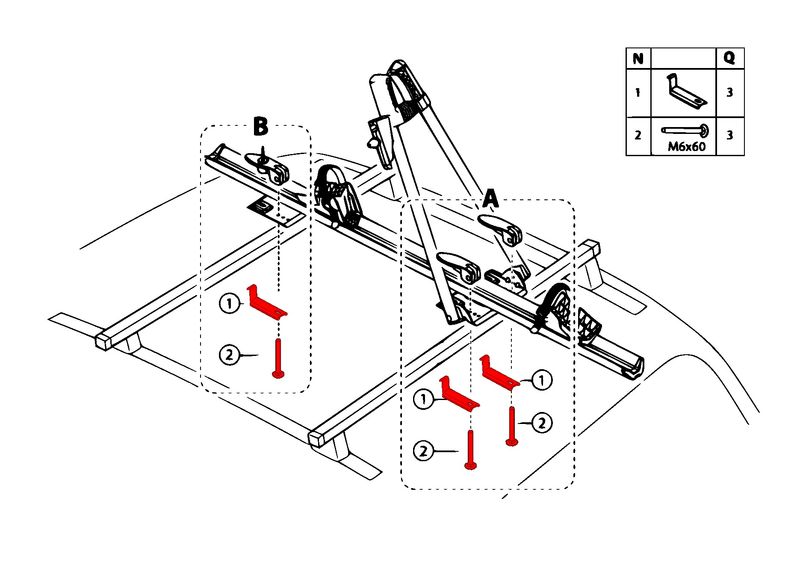 | N | | Q |
|---|---|---|
| 1 | | 3 |
| 2 | M6x60 | 3 |

B

1

2

A

1

1

2

2