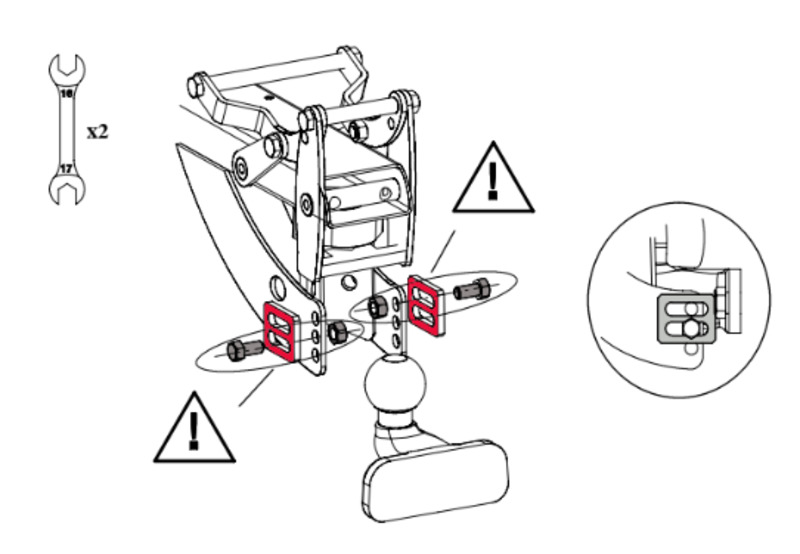 16
17
x2
!
!