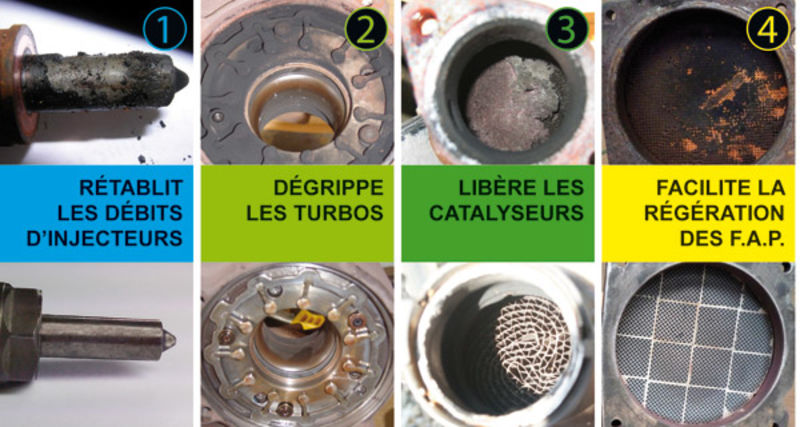 1

RÉTABLIT LES DÉBITS D'INJECTEURS

2

DÉGRIPPE LES TURBOS

3

LIBÈRE LES CATALYSEURS

4

FACILITE LA RÉGÉRATION DES F.A.P.