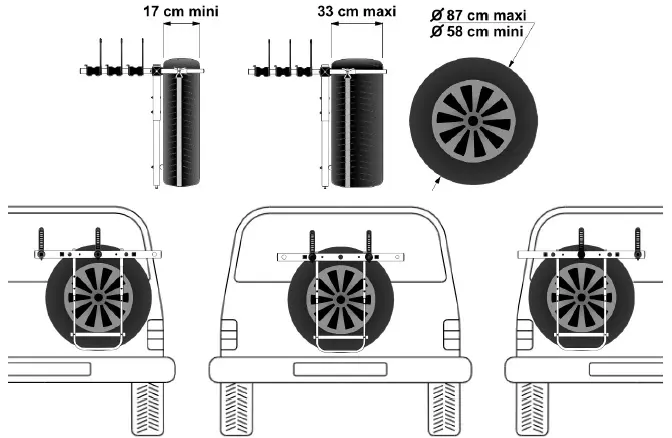 17 cm mini

33 cm maxi

Ø 87 cm maxi
Ø 58 cm mini