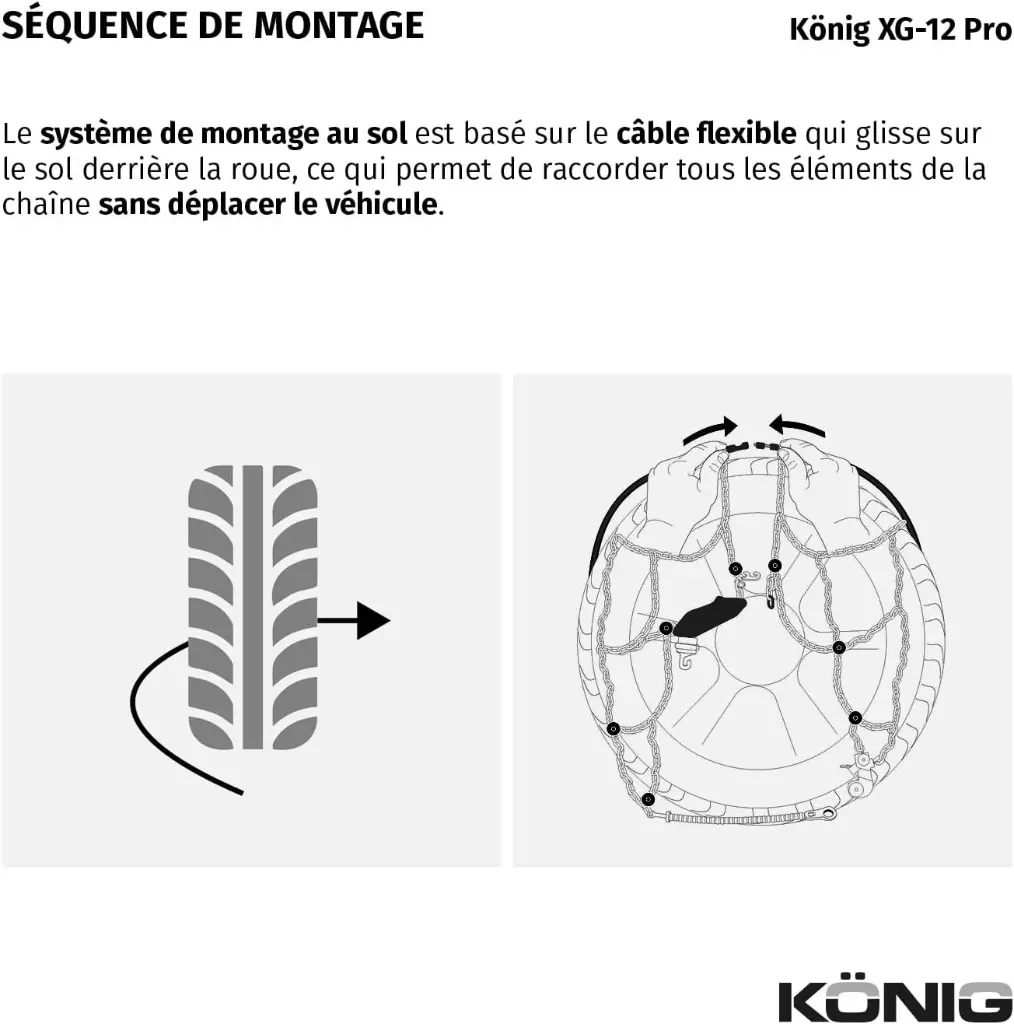 SÉQUENCE DE MONTAGE

König XG-12 Pro

Le système de montage au sol est basé sur le câble flexible qui glisse sur le sol derrière la roue, ce qui permet de raccorder tous les éléments de la chaîne sans déplacer le véhicule.

KÖNIG