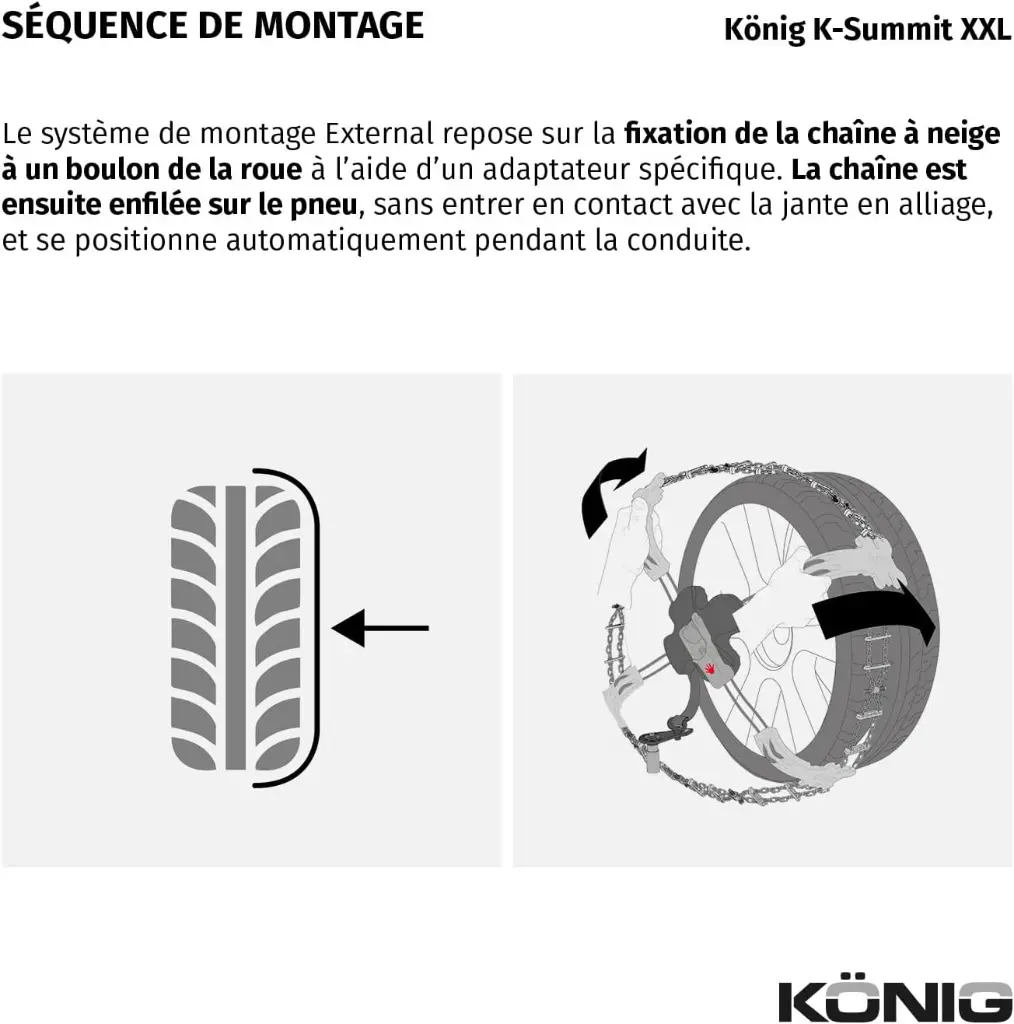 SÉQUENCE DE MONTAGE

König K-Summit XXL

Le système de montage External repose sur la fixation de la chaîne à neige à un boulon de la roue à l'aide d'un adaptateur spécifique. La chaîne est ensuite enfilée sur le pneu, sans entrer en contact avec la jante en alliage, et se positionne automatiquement pendant la conduite.

KÖNIG