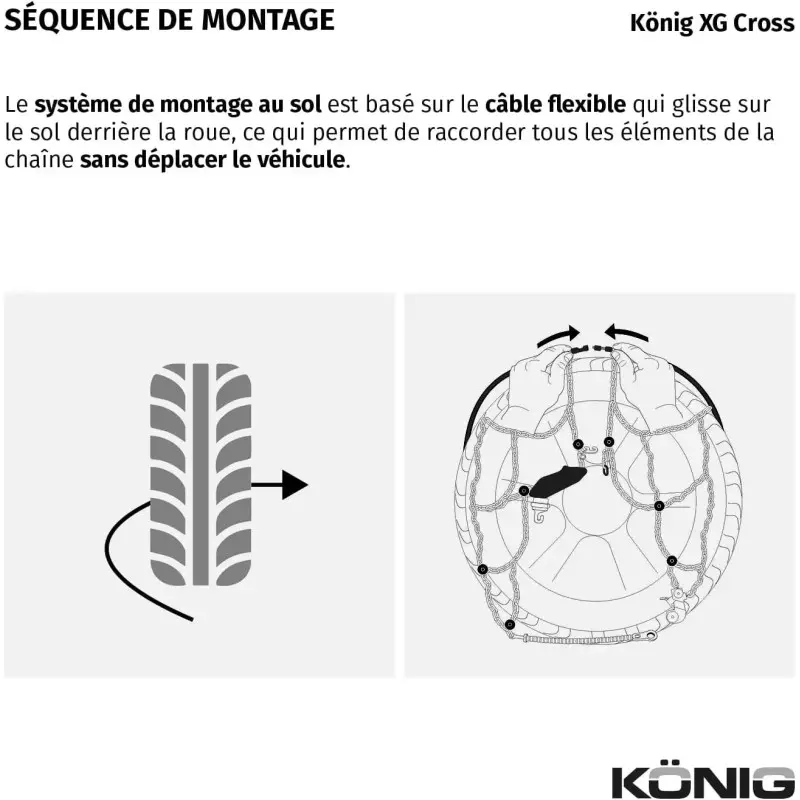 SÉQUENCE DE MONTAGE

König XG Cross

Le système de montage au sol est basé sur le câble flexible qui glisse sur le sol derrière la roue, ce qui permet de raccorder tous les éléments de la chaîne sans déplacer le véhicule.

KÖNIG