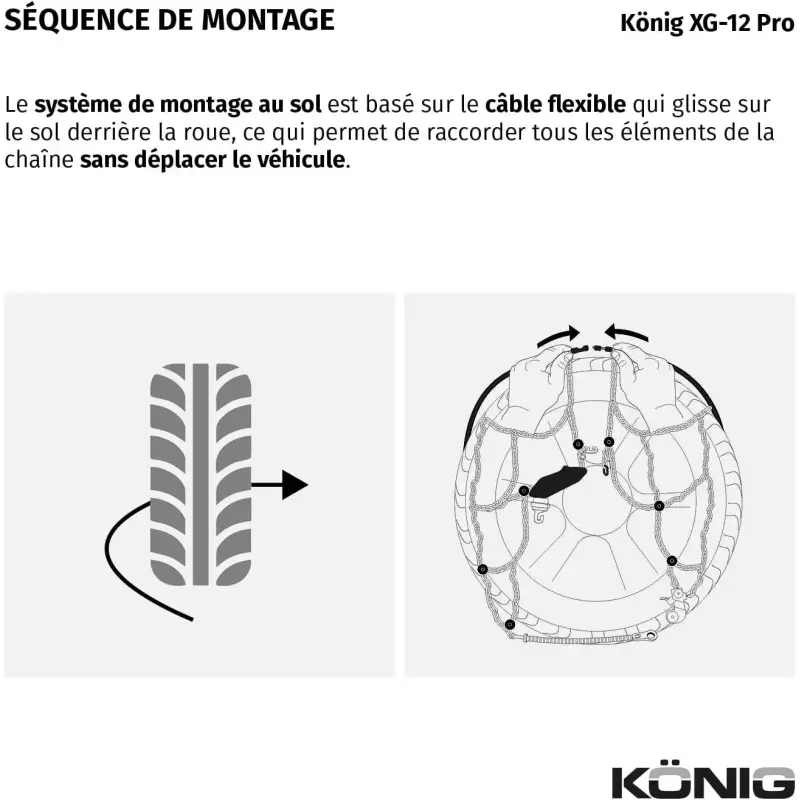 SÉQUENCE DE MONTAGE

König XG-12 Pro

Le système de montage au sol est basé sur le câble flexible qui glisse sur le sol derrière la roue, ce qui permet de raccorder tous les éléments de la chaîne sans déplacer le véhicule.

KÖNIG